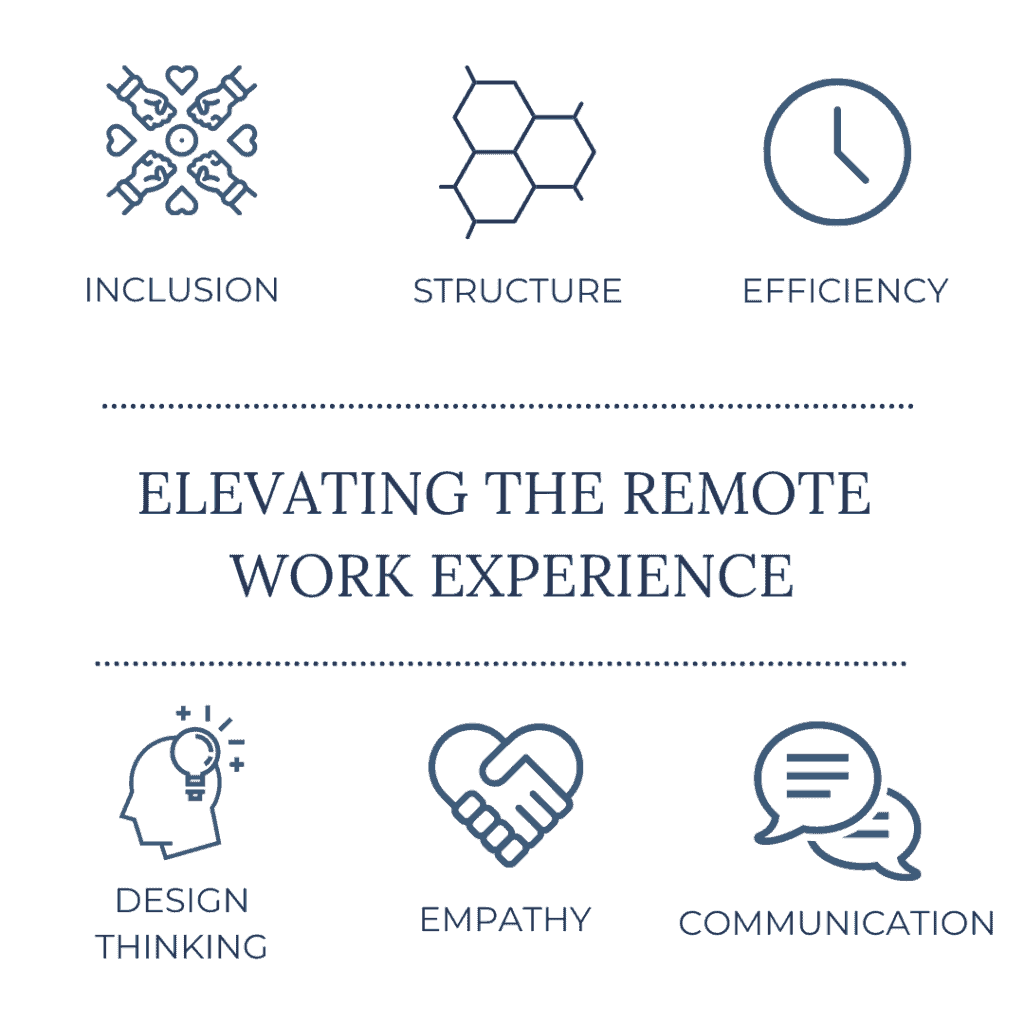 INCLUSION

STRUCTURE

EFFICIENCY

ELEVATING THE REMOTE WORK EXPERIENCE

DESIGN THINKING

EMPATHY

COMMUNICATION