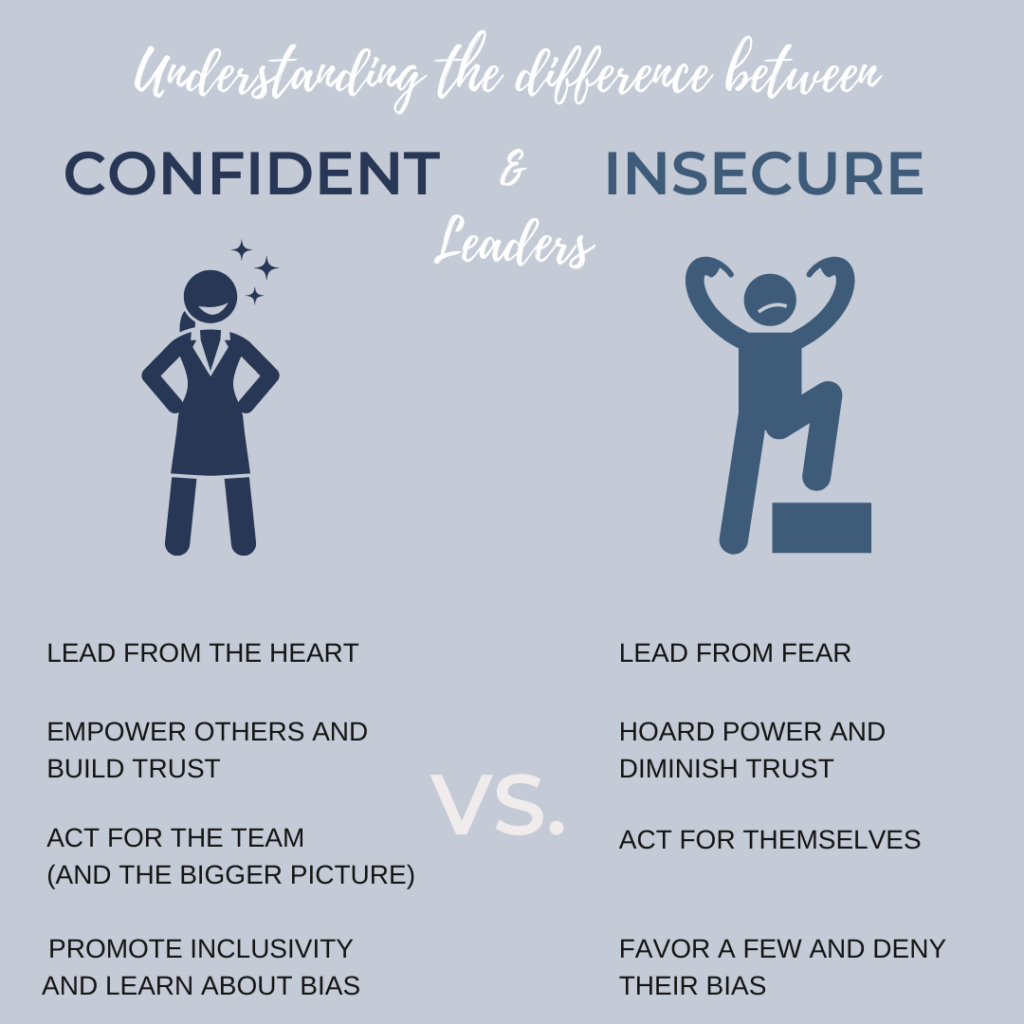 Understanding the difference between

CONFIDENT & INSECURE

Leaders

LEAD FROM THE HEART

EMPOWER OTHERS AND BUILD TRUST

ACT FOR THE TEAM (AND THE BIGGER PICTURE)

PROMOTE INCLUSIVITY AND LEARN ABOUT BIAS

VS.

LEAD FROM FEAR

HOARD POWER AND DIMINISH TRUST

ACT FOR THEMSELVES

FAVOR A FEW AND DENY THEIR BIAS