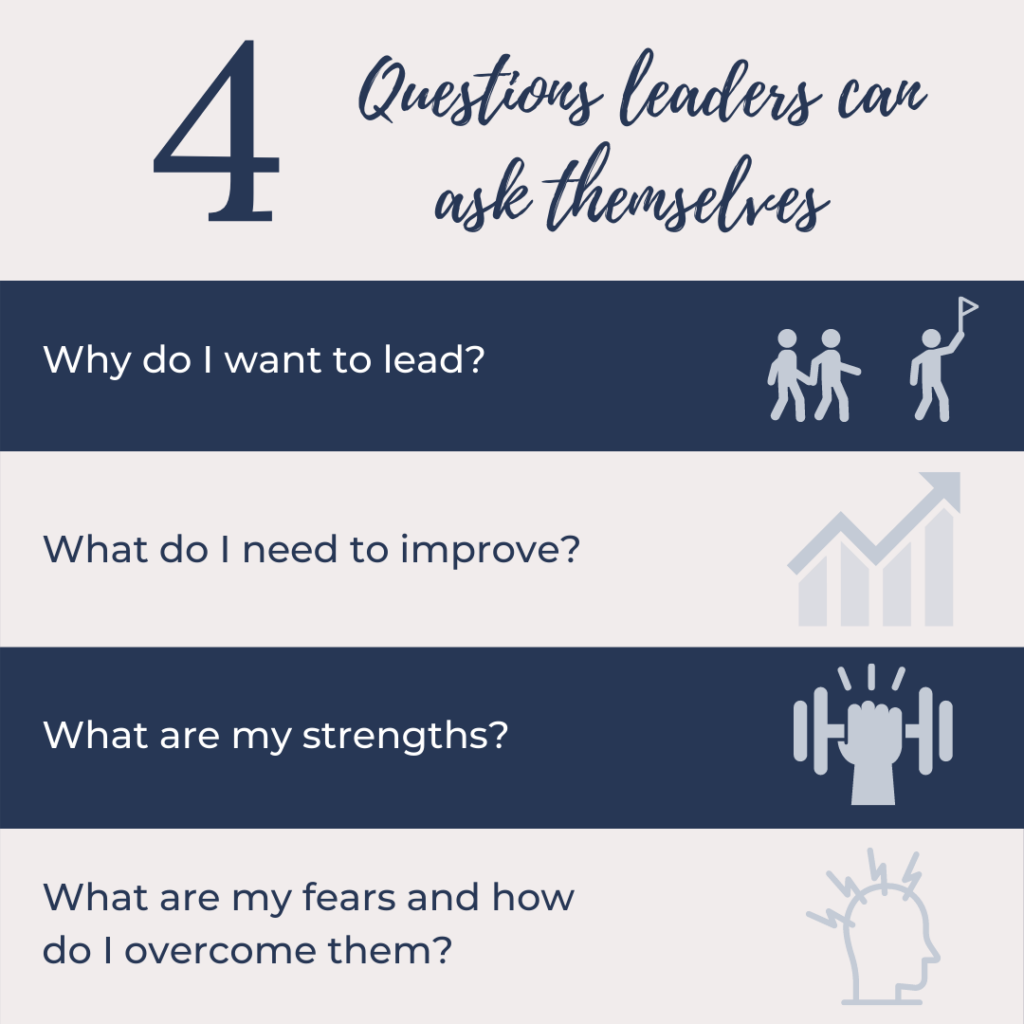 4 Questions leaders can ask themselves

Why do I want to lead?

What do I need to improve?

What are my strengths?

What are my fears and how do I overcome them?