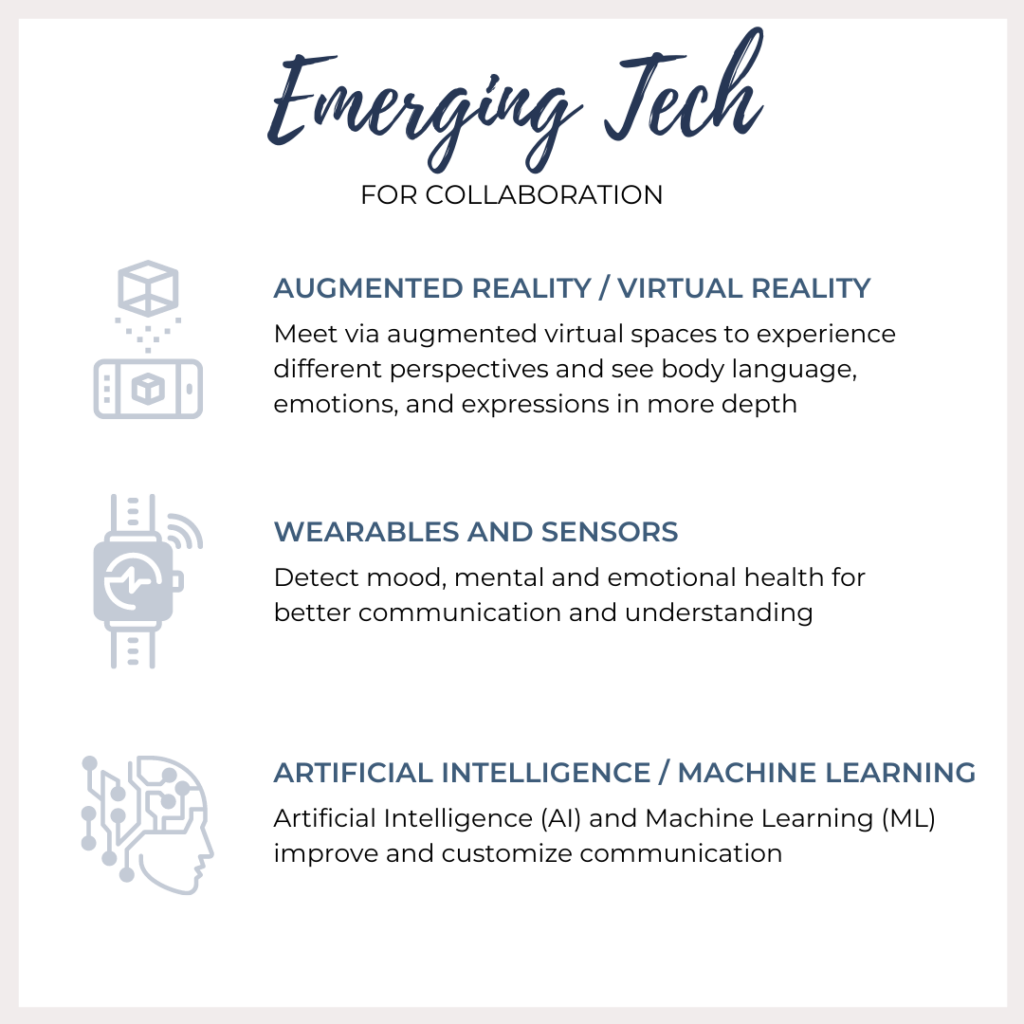 Emerging Tech
FOR COLLABORATION

AUGMENTED REALITY / VIRTUAL REALITY
Meet via augmented virtual spaces to experience different perspectives and see body language, emotions, and expressions in more depth

WEARABLES AND SENSORS
Detect mood, mental and emotional health for better communication and understanding

ARTIFICIAL INTELLIGENCE / MACHINE LEARNING
Artificial Intelligence (AI) and Machine Learning (ML) improve and customize communication