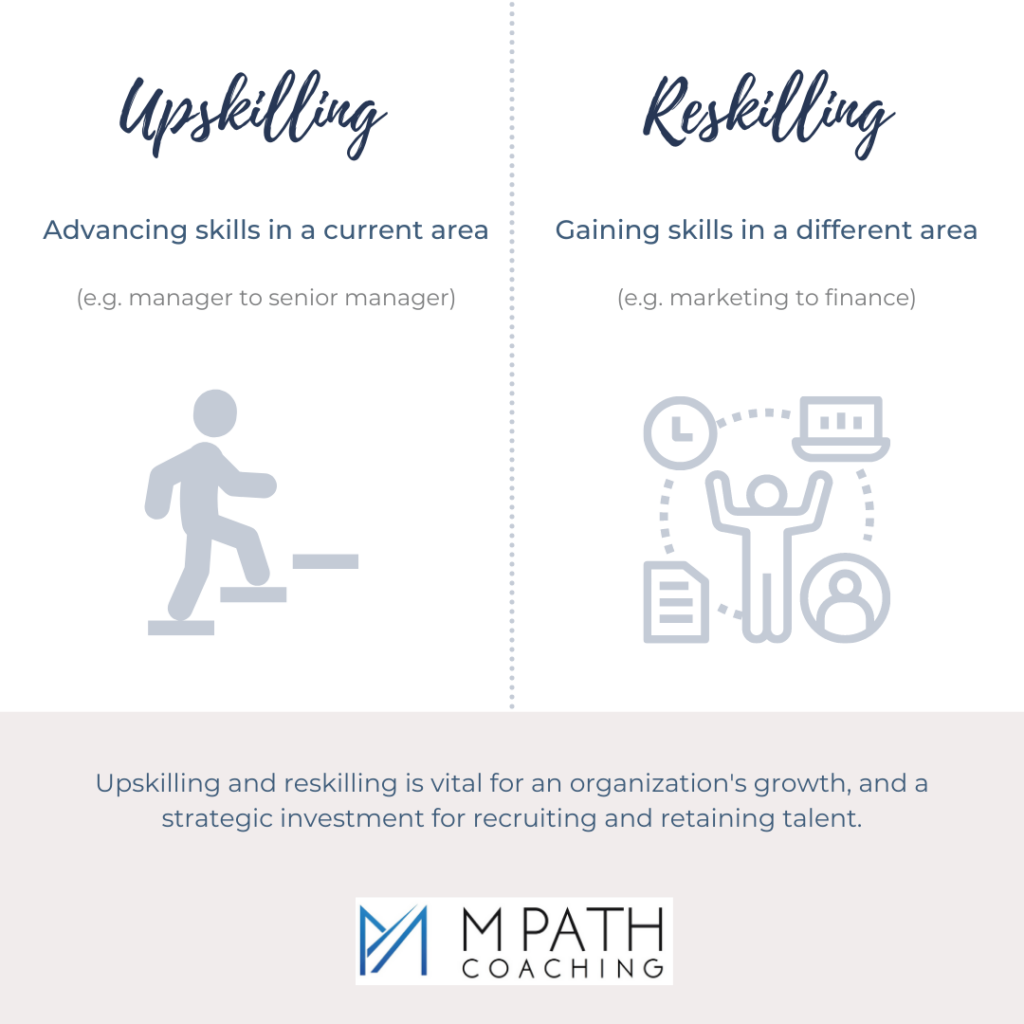 Upskilling

Advancing skills in a current area

(e.g. manager to senior manager)

Reskilling

Gaining skills in a different area

(e.g. marketing to finance)

Upskilling and reskilling is vital for an organization's growth, and a strategic investment for recruiting and retaining talent.

M PATH
COACHING