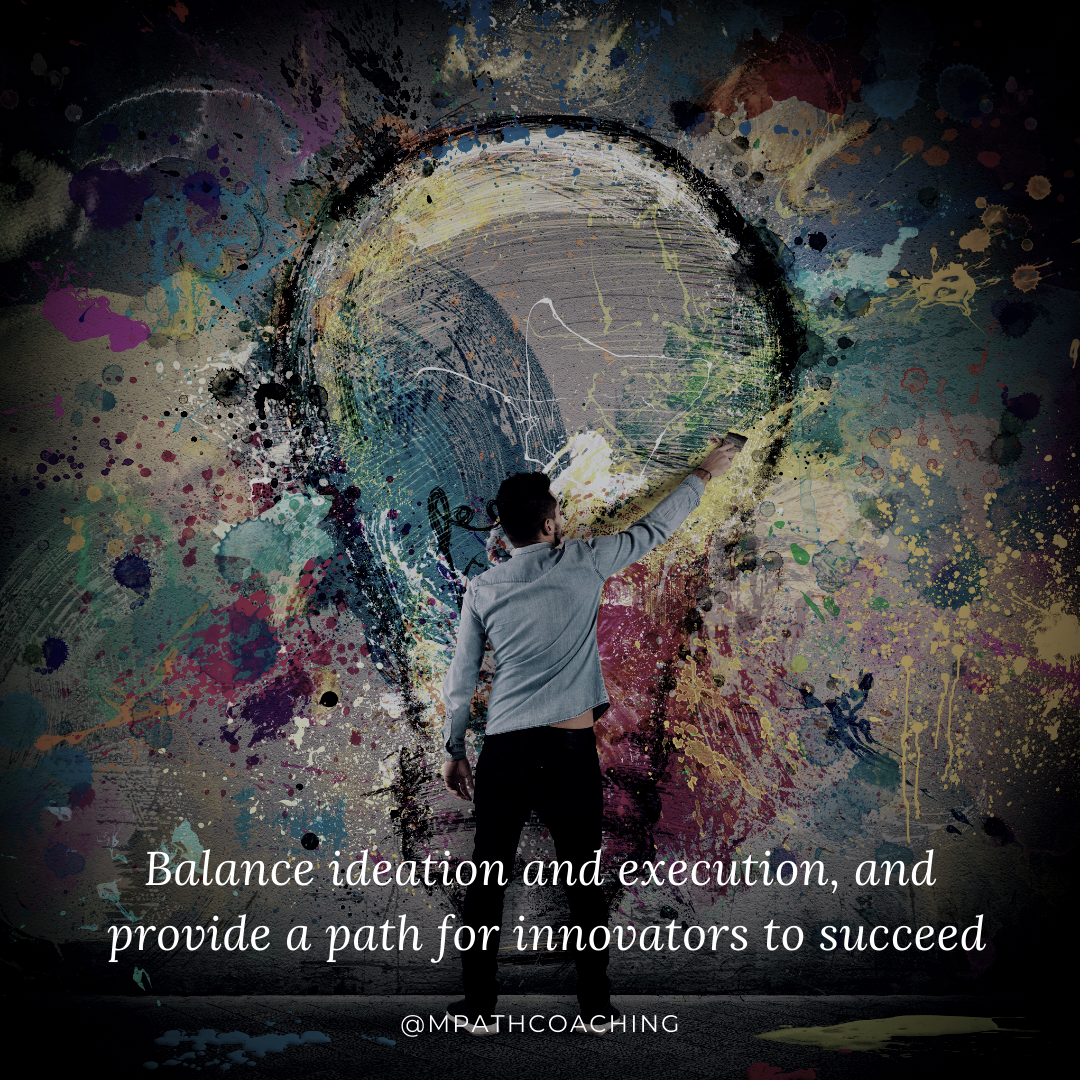 Balance ideation and execution, and provide a path for innovators to succeed

@MPATHCOACHING