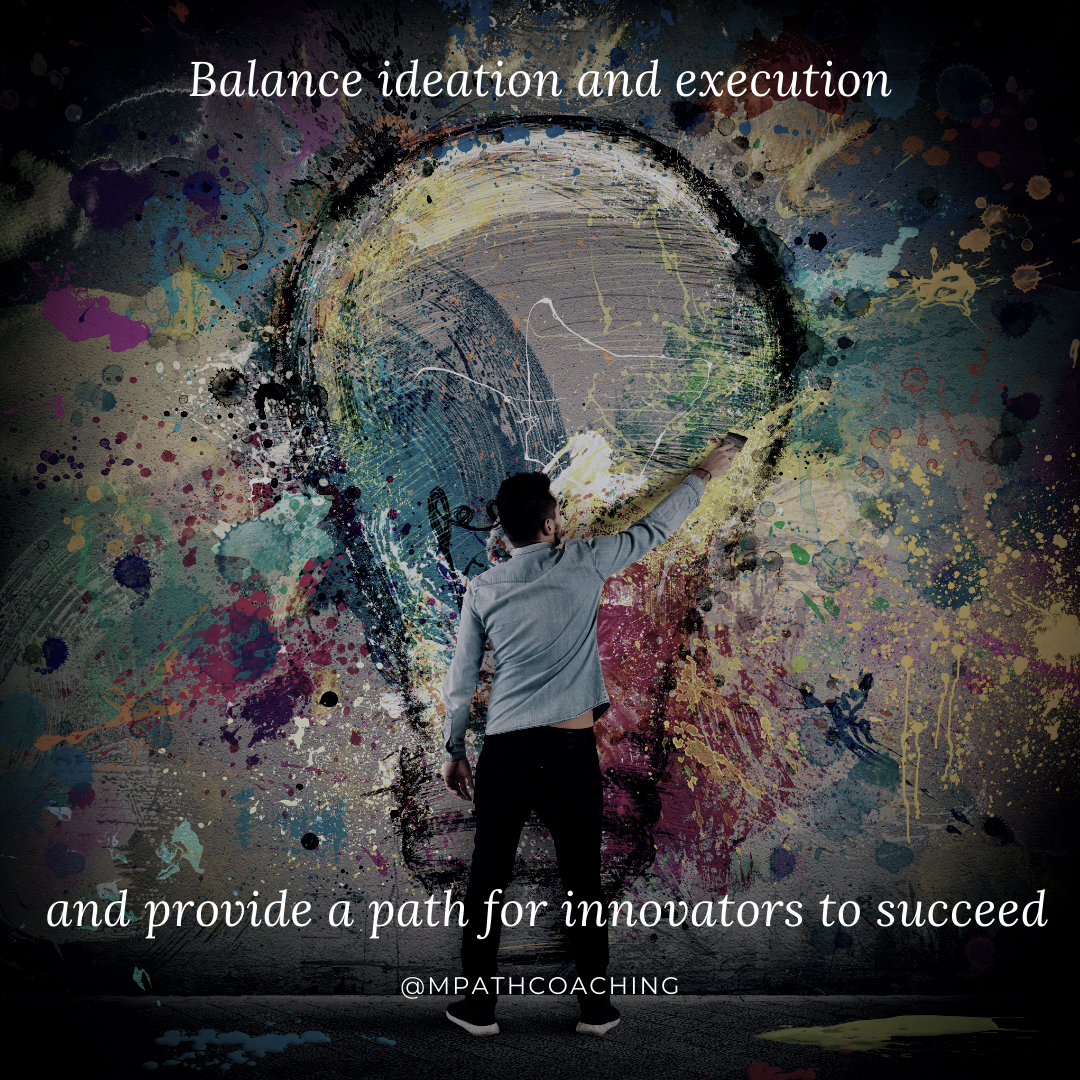 Balance ideation and execution

and provide a path for innovators to succeed

@MPATHCOACHING