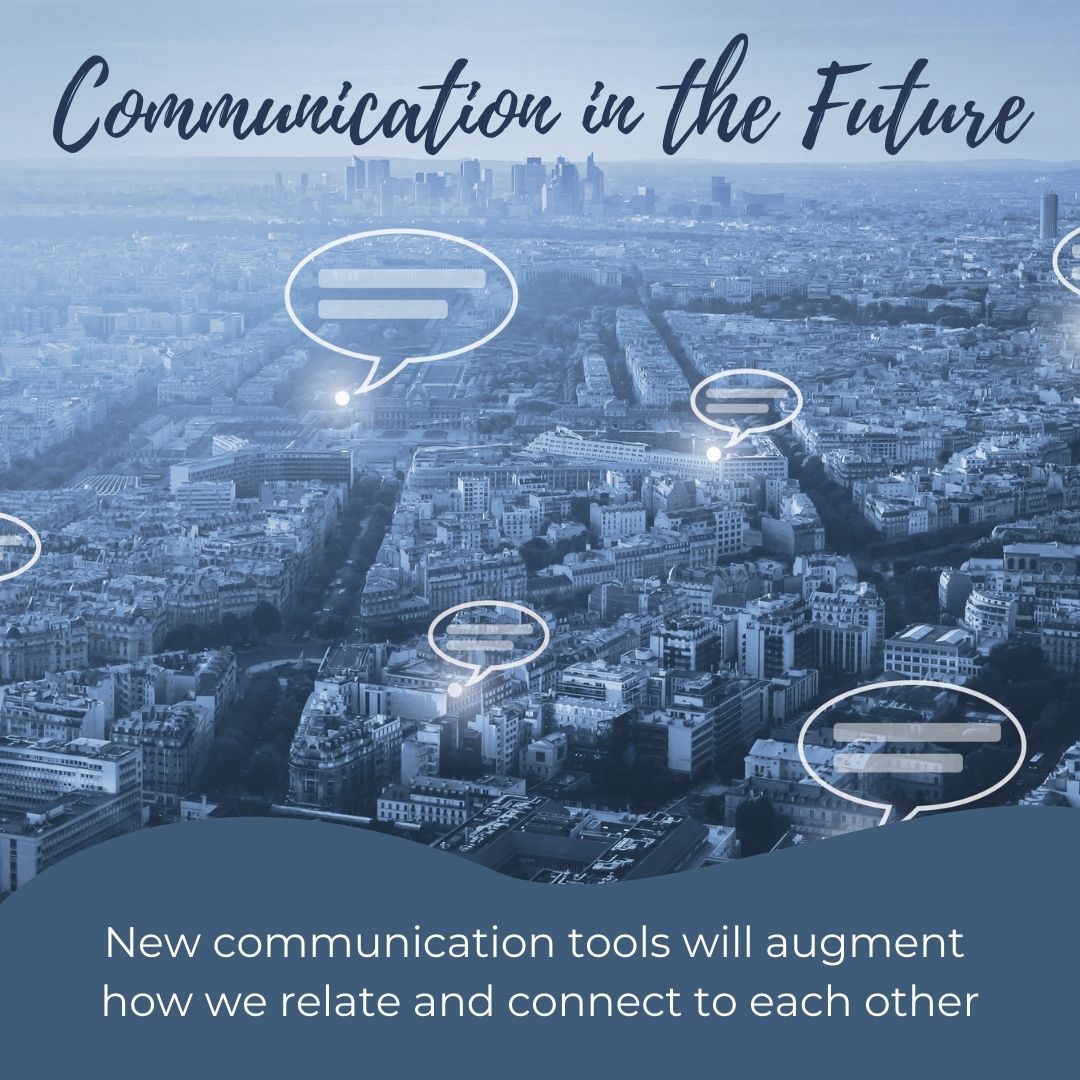 Communication in the Future

New communication tools will augment how we relate and connect to each other