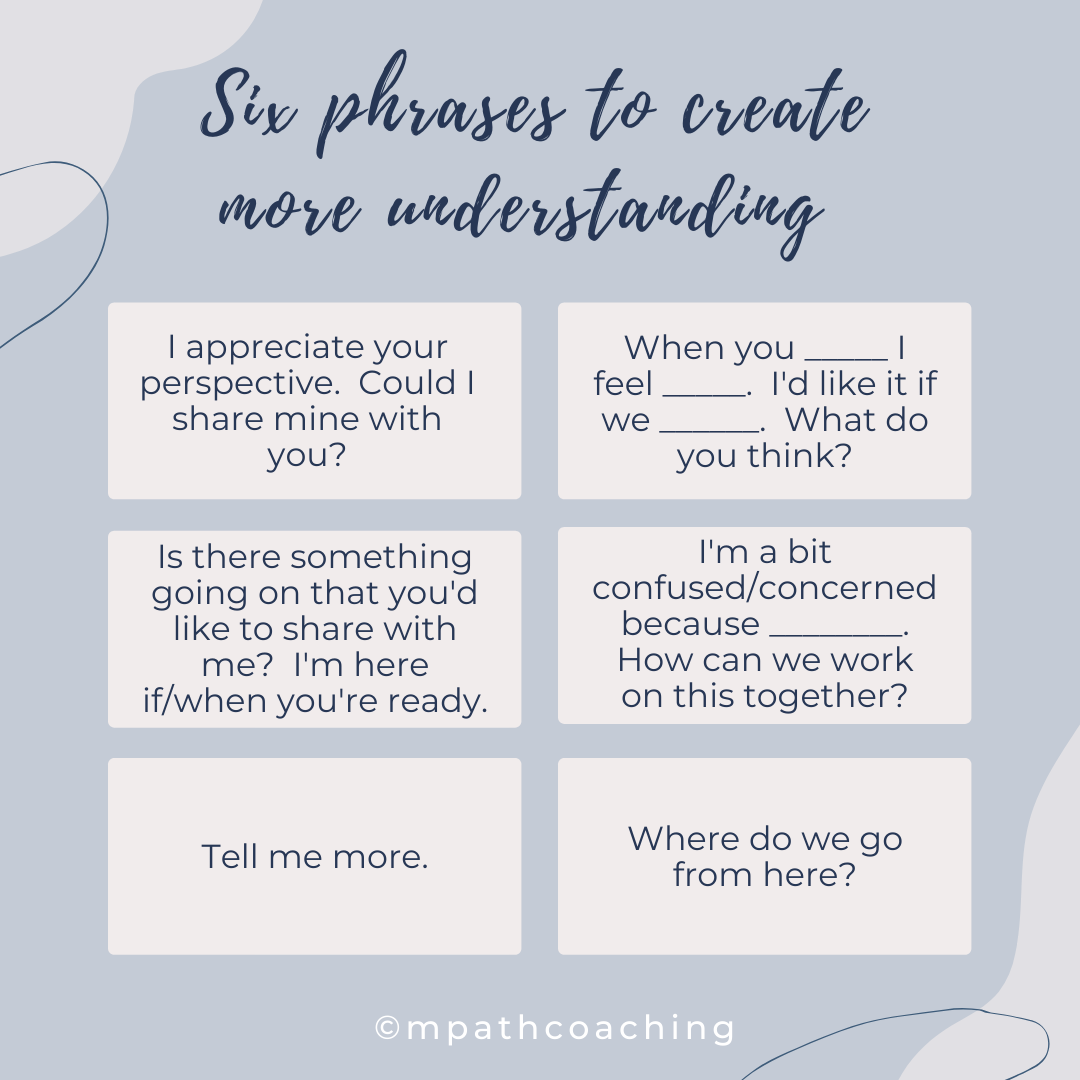 Six phrases to create more understanding

I appreciate your perspective.  Could I share mine with you?

When you _____ I feel _____.  I'd like it if we ______.  What do you think?

Is there something going on that you'd like to share with me?  I'm here if/when you're ready.

I'm a bit confused/concerned because ________. How can we work on this together?

Tell me more.

Where do we go from here?

©mpathcoaching