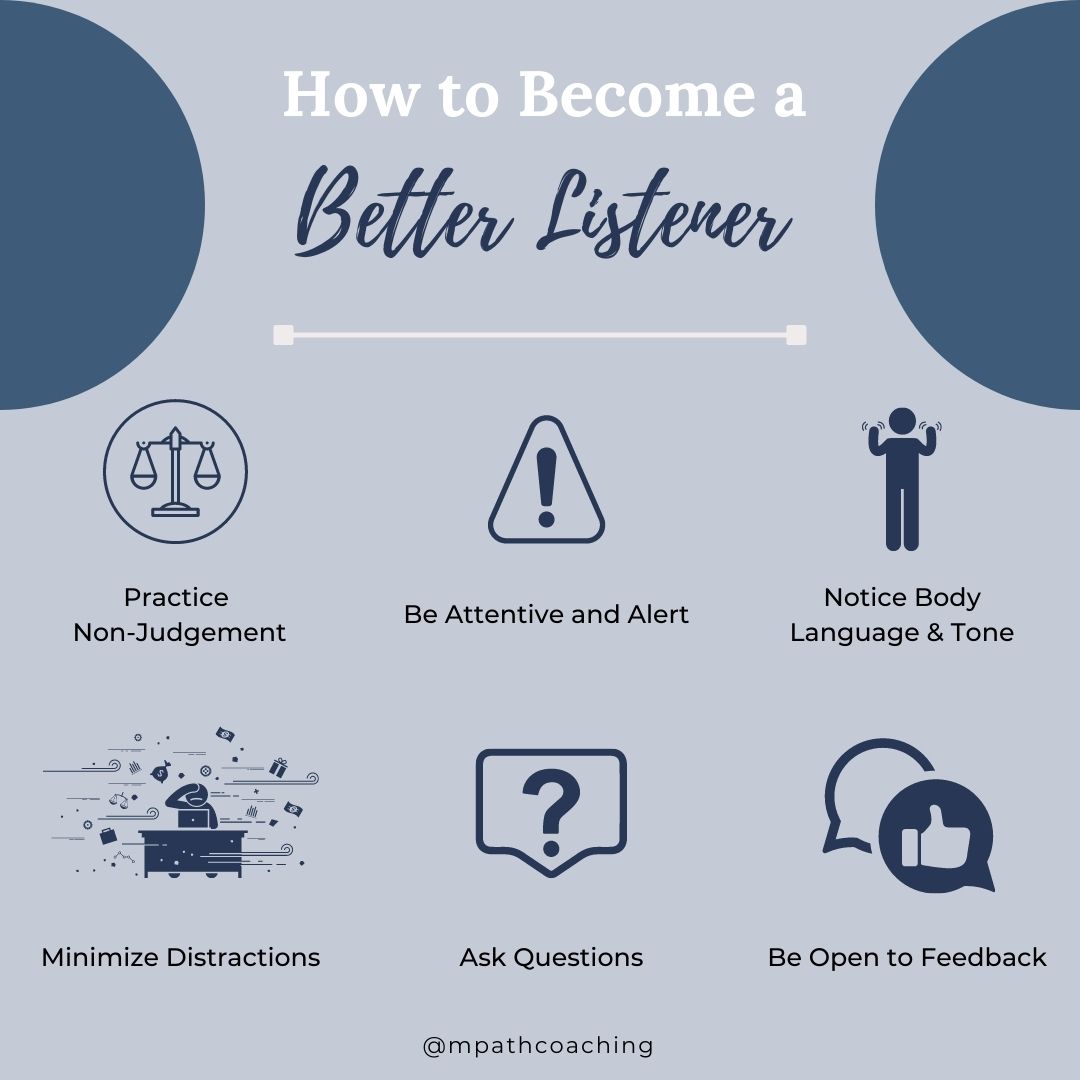 How to Become a
Better Listener

Practice
Non-Judgement

Be Attentive and Alert

Notice Body
Language & Tone

Minimize Distractions

Ask Questions

Be Open to Feedback

@mpathcoaching