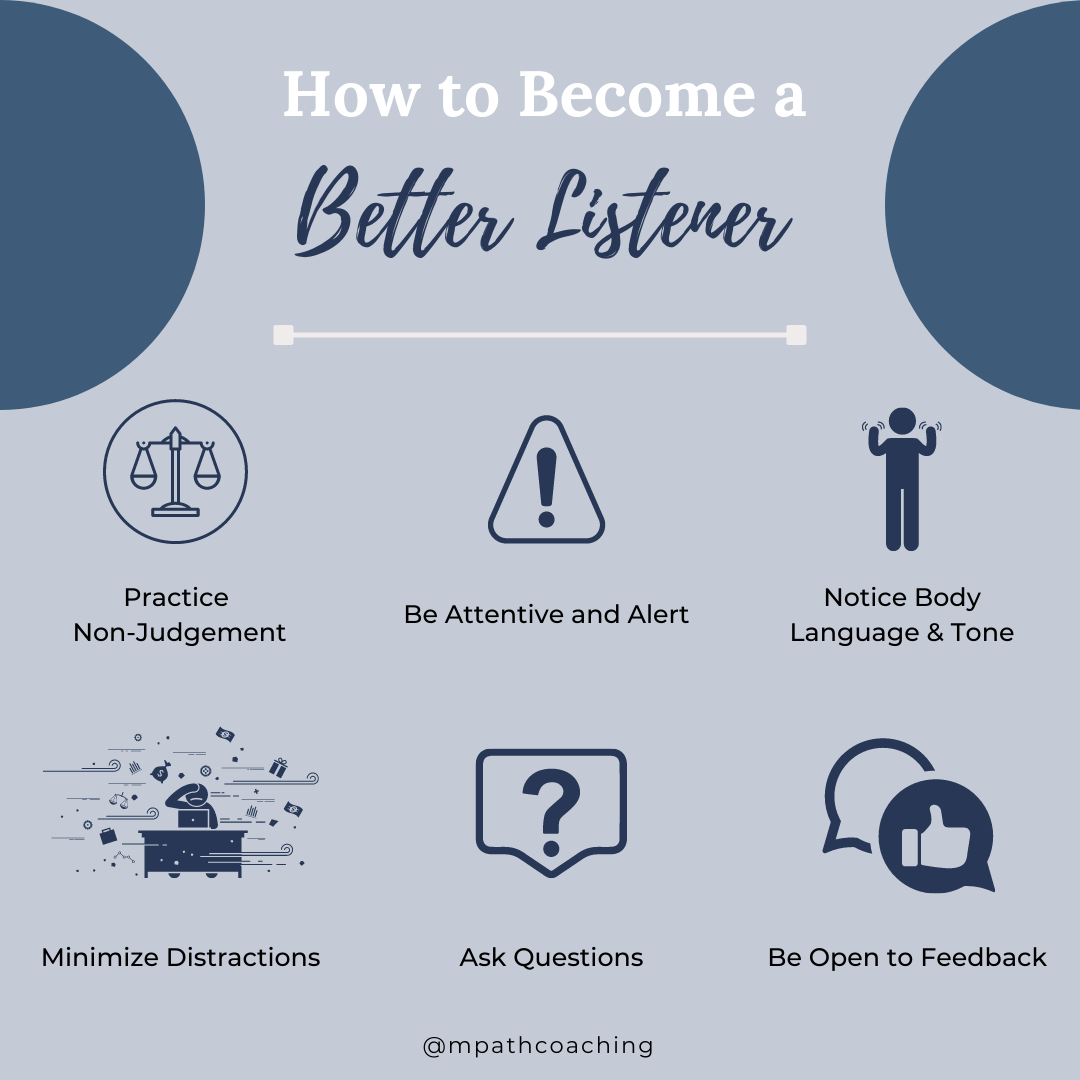 How to Become a
Better Listener

Practice Non-Judgement

Be Attentive and Alert

Notice Body Language & Tone

Minimize Distractions

Ask Questions

Be Open to Feedback

@mpathcoaching