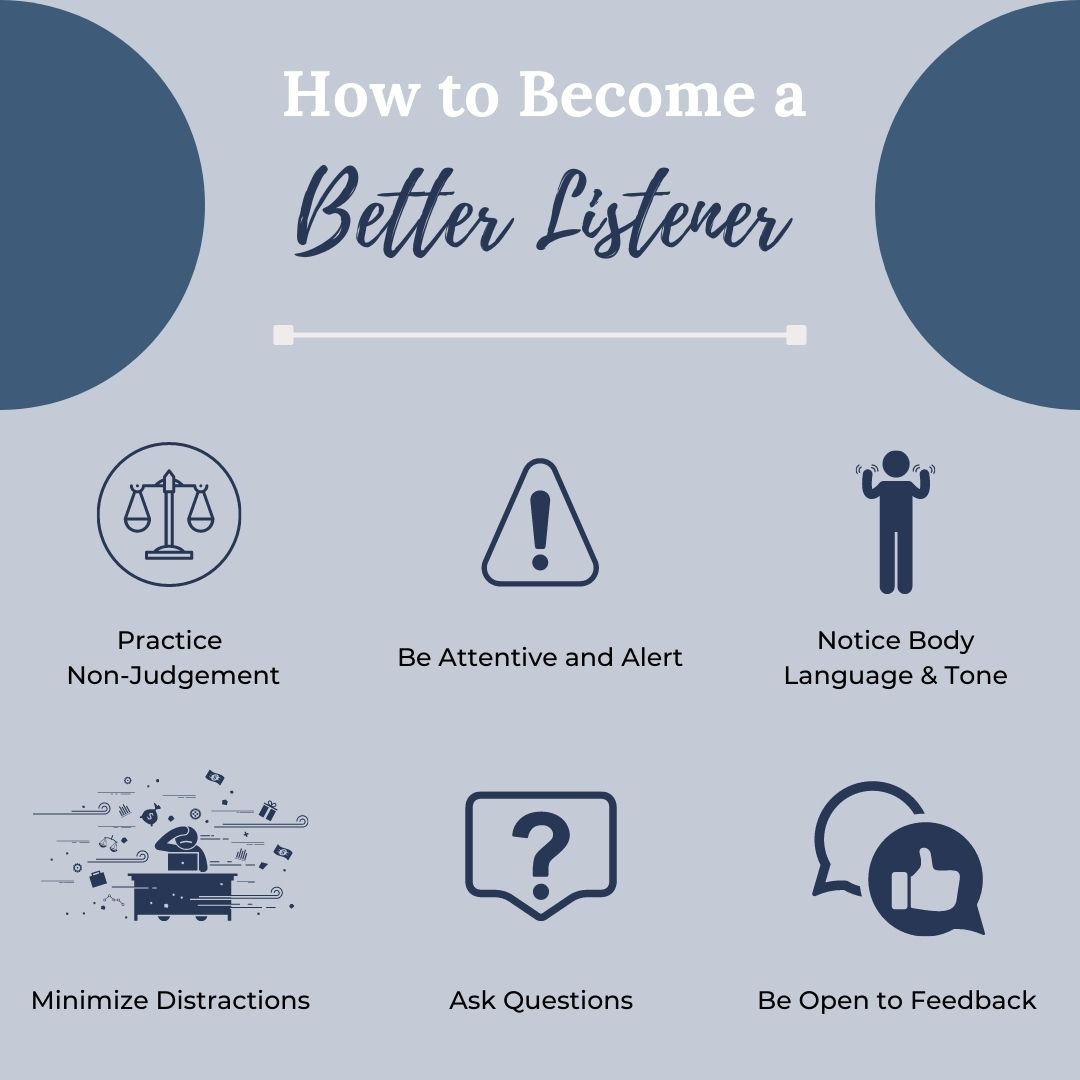 How to Become a Better Listener

Practice Non-Judgement

Be Attentive and Alert

Notice Body Language & Tone

Minimize Distractions

Ask Questions

Be Open to Feedback